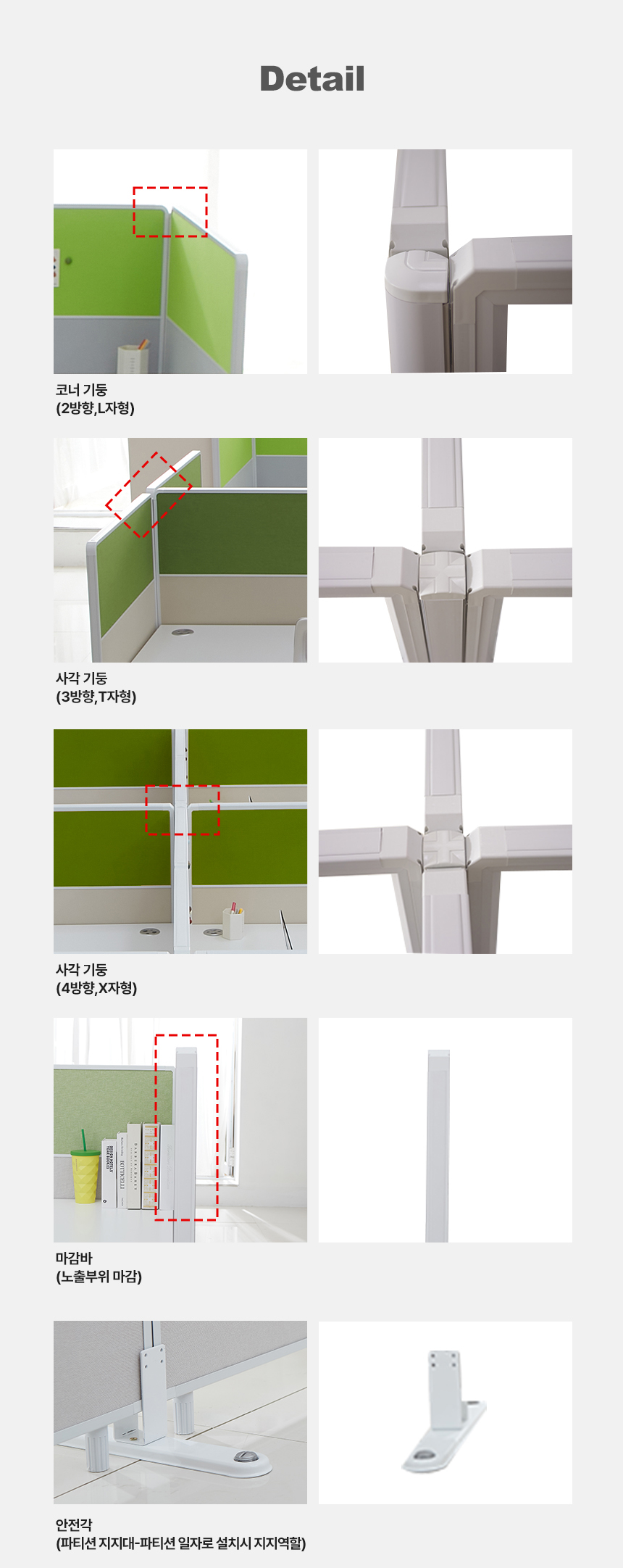 Detail

코너 기둥
(2방향,L자형)

사각 기둥
(3방향,T자형)

사각 기둥
(4방향,X자형)

마감바
(노출부위 마감)

안전각
(파티션 지지대-파티션 일자로 설치시 지지역할)