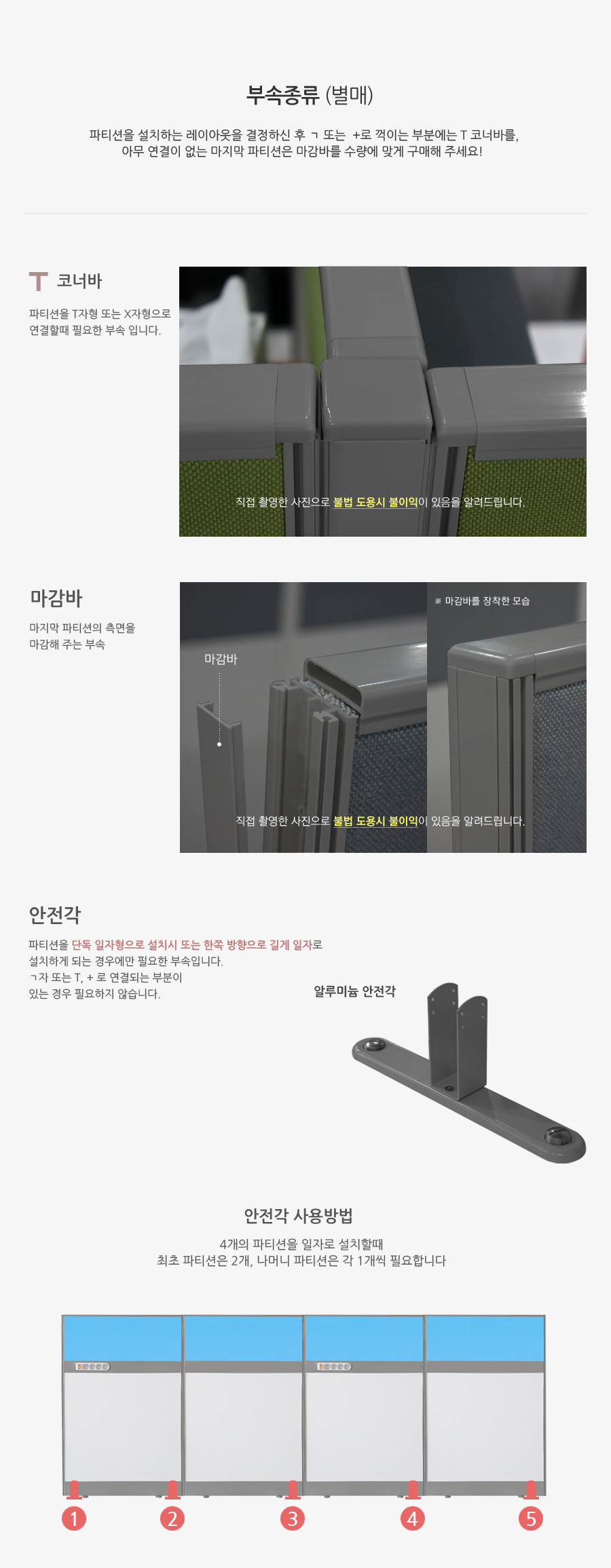 부속종류 (별매)

파티션을 설치하는 레이아웃을 결정하신 후 ㄱ 또는 +로 꺽이는 부분에는 T 코너바를,
아무 연결이 없는 마지막 파티션은 마감바를 수량에 맞게 구매해 주세요!

T 코너바

파티션을 T자형 또는 X자형으로 연결할때 필요한 부속 입니다.

직접 촬영한 사진으로 불법 도용시 불이익이 있음을 알려드립니다.

마감바

마지막 파티션의 측면을 마감해 주는 부속

※ 마감바를 장착한 모습

마감바

직접 촬영한 사진으로 불법 도용시 불이익이 있음을 알려드립니다.

안전각

파티션을 단독 일자형으로 설치시 또는 한쪽 방향으로 길게 일자로 설치하게 되는 경우에만 필요한 부속입니다.
ㄱ자 또는 T, + 로 연결되는 부분이 있는 경우 필요하지 않습니다.

알루미늄 안전각

안전각 사용방법

4개의 파티션을 일자로 설치할때
최초 파티션은 2개, 나머니 파티션은 각 1개씩 필요합니다

1 2 3 4 5